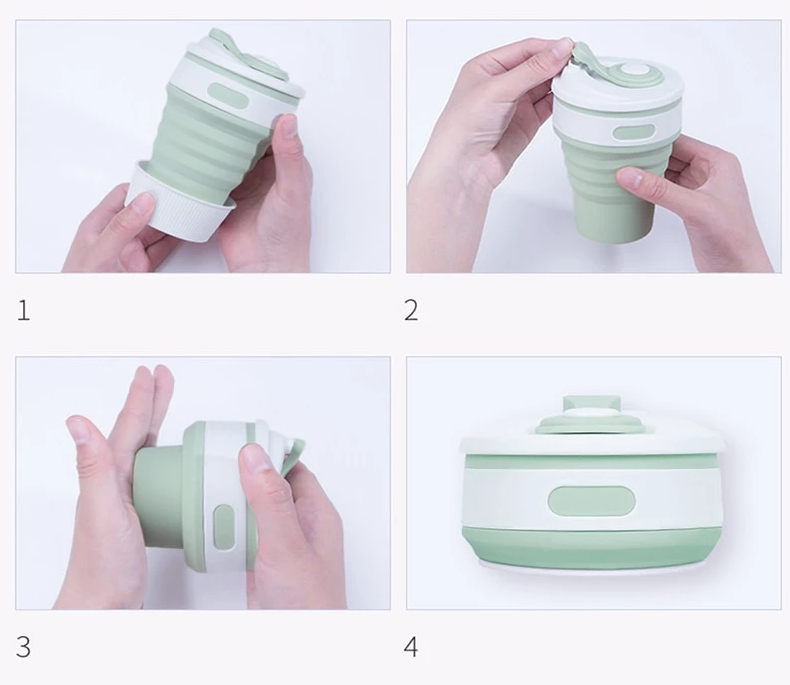 1

2

3

4